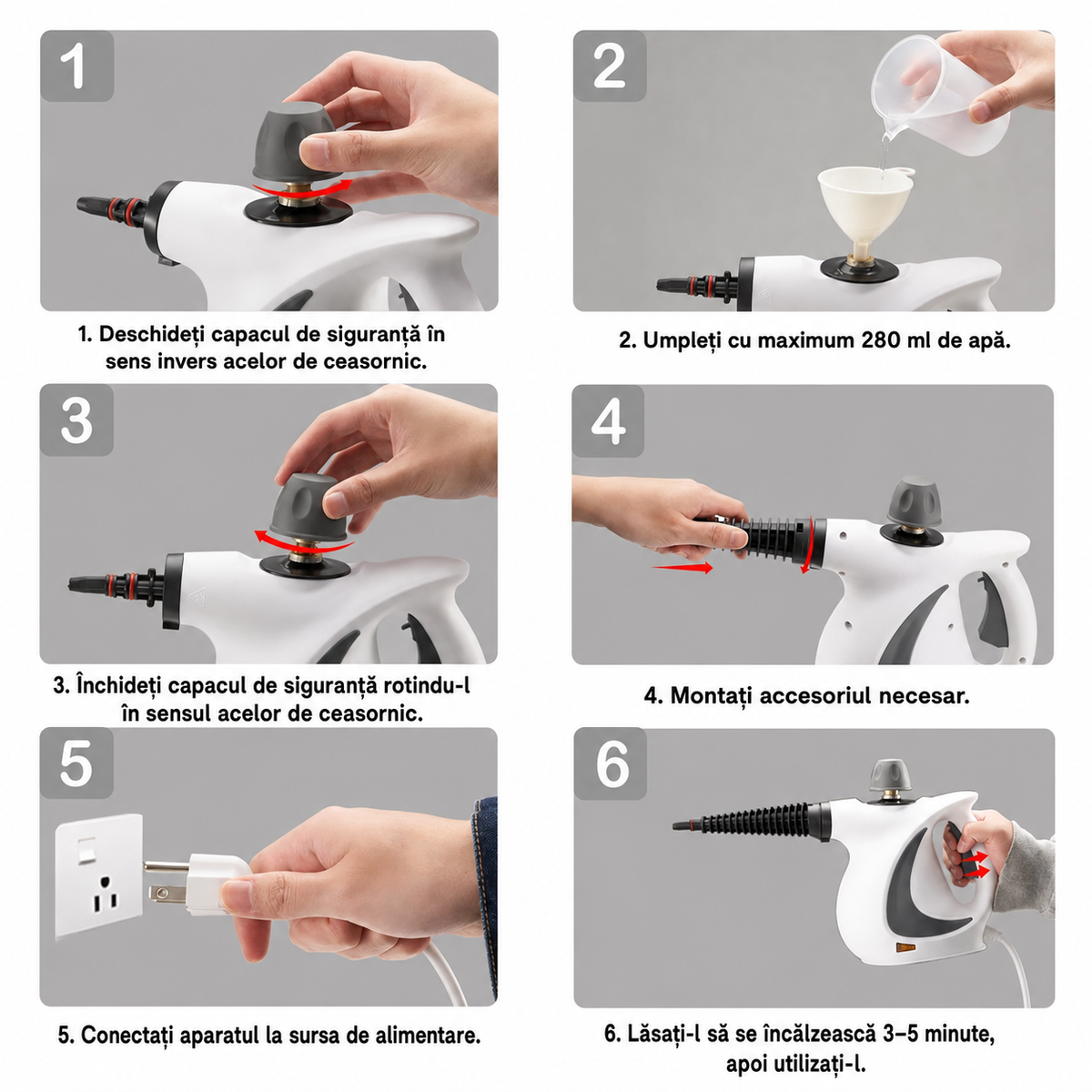 1

1. Deschideți capacul de siguranță în sens invers acelor de ceasornic.

2

2. Umpleți cu maximum 280 ml de apă.

3

3. Închideți capacul de siguranță rotindu-l în sensul acelor de ceasornic.

4

4. Montați accesoriul necesar.

5

5. Conectați aparatul la sursa de alimentare.

6

6. Lăsați-l să se încălzească 3–5 minute, apoi utilizați-l.